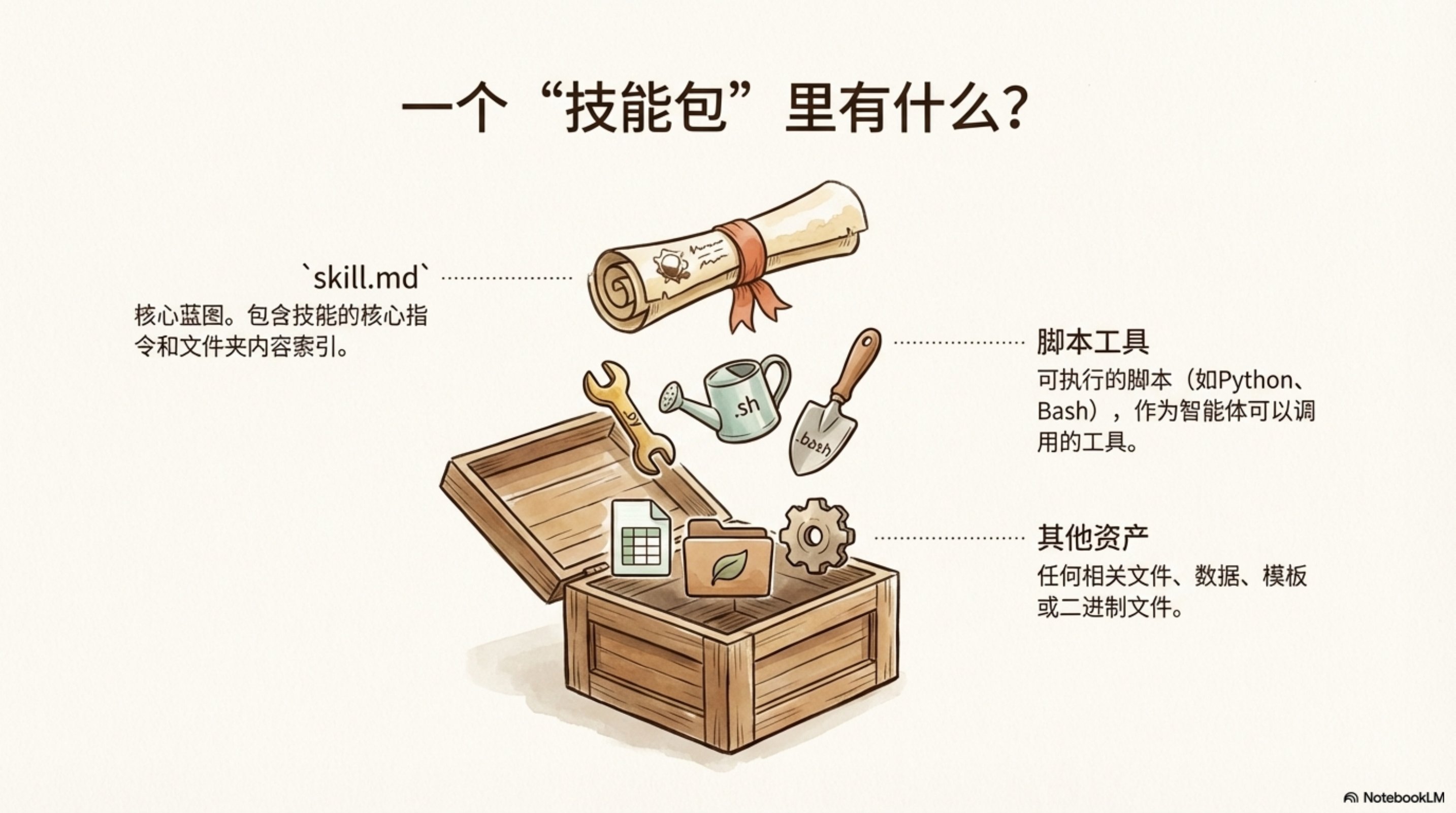 一个“技能包”里有什么？

`skill.md`

核心蓝图。包含技能的核心指令和文件夹内容索引。

.py

.sh

.bash

脚本工具

可执行的脚本（如Python、Bash），作为智能体可以调用的工具。

其他资产

任何相关文件、数据、模板或二进制文件。

NotebookLM